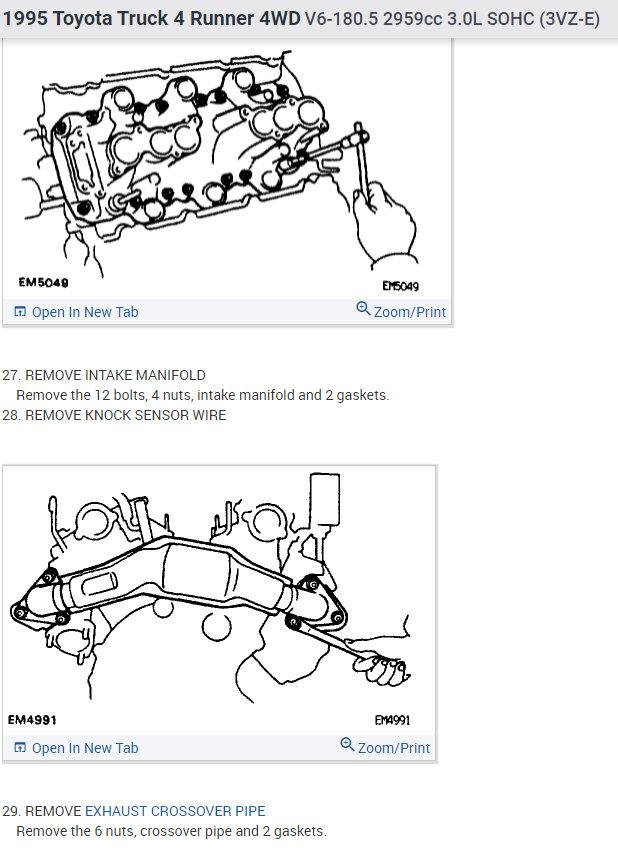 1995 Toyota Truck 4 Runner 4WD V6-180.5 2959cc 3.0L SOHC (3VZ-E)

EM5049

EM5049

Open In New Tab

Zoom/Print

27. REMOVE INTAKE MANIFOLD
Remove the 12 bolts, 4 nuts, intake manifold and 2 gaskets.
28. REMOVE KNOCK SENSOR WIRE

EM4991

EM4991

Open In New Tab

Zoom/Print

29. REMOVE EXHAUST CROSSOVER PIPE
Remove the 6 nuts, crossover pipe and 2 gaskets.