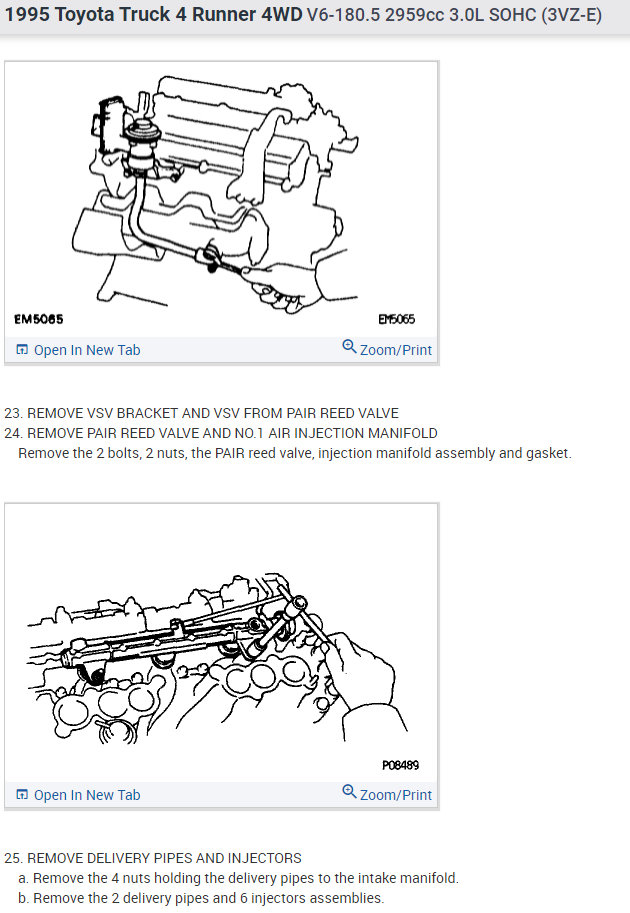 1995 Toyota Truck 4 Runner 4WD V6-180.5 2959cc 3.0L SOHC (3VZ-E)

EM5065

EM5065

Open In New Tab

Zoom/Print

23. REMOVE VSV BRACKET AND VSV FROM PAIR REED VALVE
24. REMOVE PAIR REED VALVE AND NO.1 AIR INJECTION MANIFOLD
Remove the 2 bolts, 2 nuts, the PAIR reed valve, injection manifold assembly and gasket.

P08489

Open In New Tab

Zoom/Print

25. REMOVE DELIVERY PIPES AND INJECTORS
a. Remove the 4 nuts holding the delivery pipes to the intake manifold.
b. Remove the 2 delivery pipes and 6 injectors assemblies.