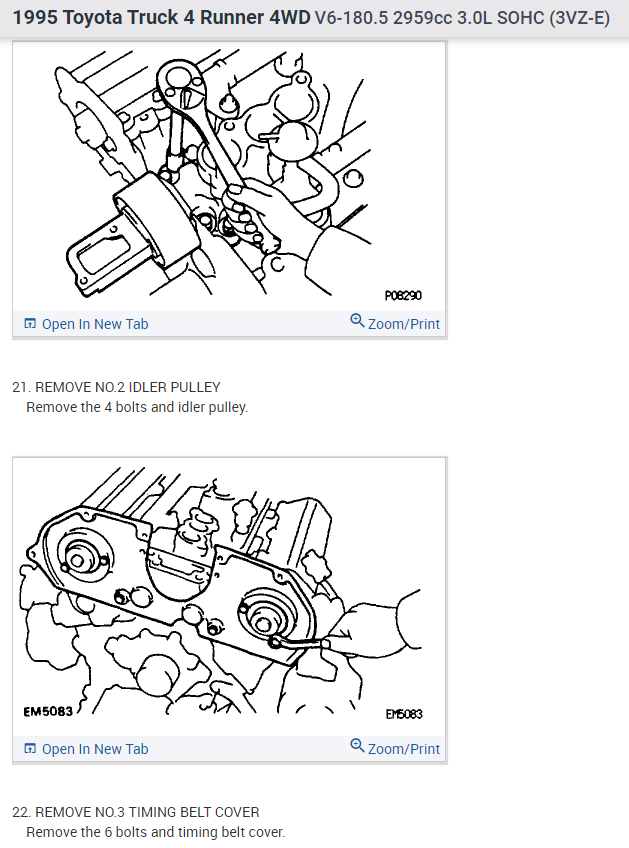 1995 Toyota Truck 4 Runner 4WD V6-180.5 2959cc 3.0L SOHC (3VZ-E)

P08290

Open In New Tab

Zoom/Print

21. REMOVE NO.2 IDLER PULLEY
Remove the 4 bolts and idler pulley.

EM5083

EM5083

Open In New Tab

Zoom/Print

22. REMOVE NO.3 TIMING BELT COVER
Remove the 6 bolts and timing belt cover.