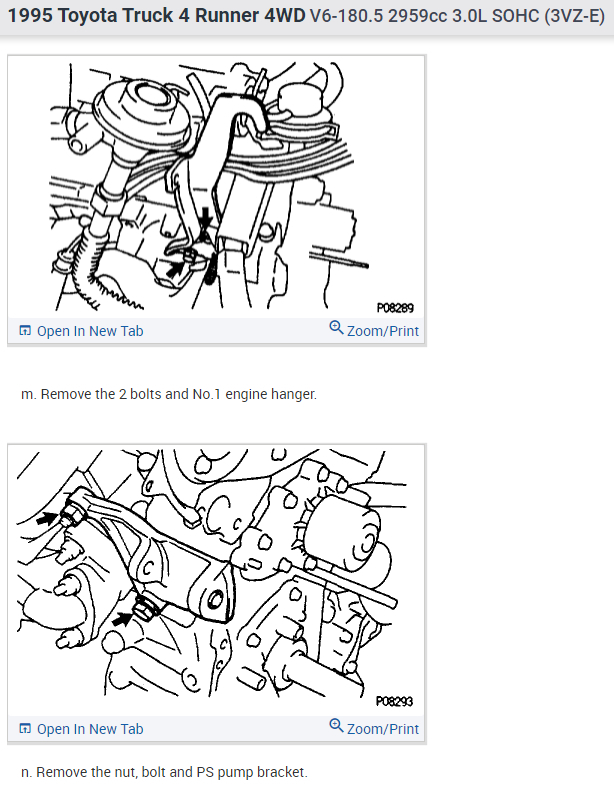 1995 Toyota Truck 4 Runner 4WD V6-180.5 2959cc 3.0L SOHC (3VZ-E)

P08289

Open In New Tab

Zoom/Print

m. Remove the 2 bolts and No.1 engine hanger.

P08293

Open In New Tab

Zoom/Print

n. Remove the nut, bolt and PS pump bracket.