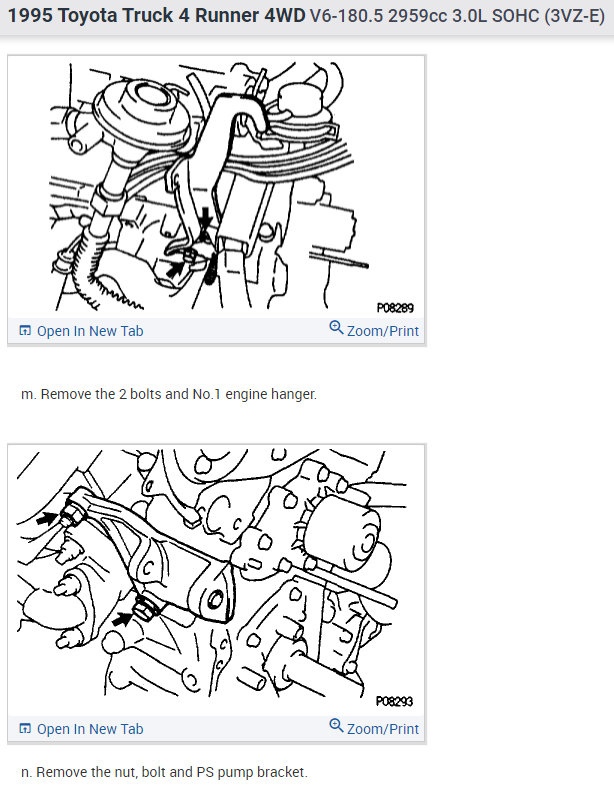 1995 Toyota Truck 4 Runner 4WD V6-180.5 2959cc 3.0L SOHC (3VZ-E)

P08289

Open In New Tab

Zoom/Print

m. Remove the 2 bolts and No.1 engine hanger.

P08293

Open In New Tab

Zoom/Print

n. Remove the nut, bolt and PS pump bracket.