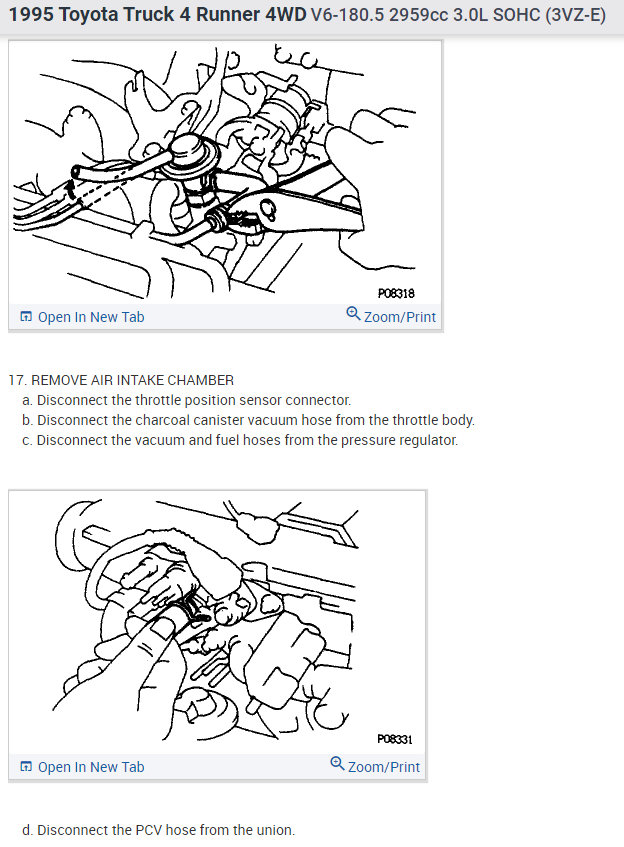 1995 Toyota Truck 4 Runner 4WD V6-180.5 2959cc 3.0L SOHC (3VZ-E)

P08318

Open In New Tab
Zoom/Print

17. REMOVE AIR INTAKE CHAMBER
a. Disconnect the throttle position sensor connector.
b. Disconnect the charcoal canister vacuum hose from the throttle body.
c. Disconnect the vacuum and fuel hoses from the pressure regulator.

P08331

Open In New Tab
Zoom/Print

d. Disconnect the PCV hose from the union.