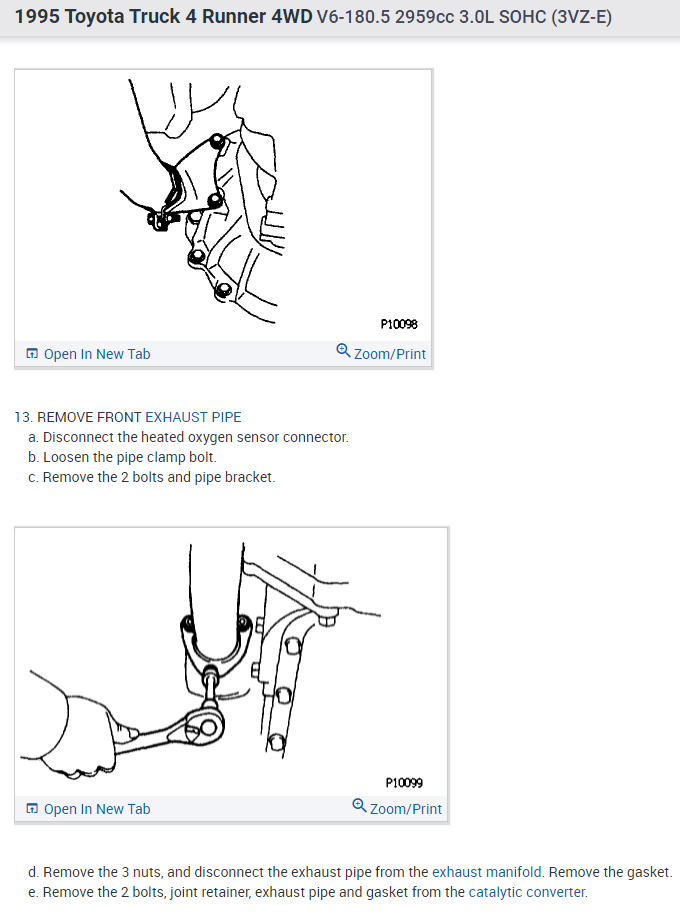 1995 Toyota Truck 4 Runner 4WD V6-180.5 2959cc 3.0L SOHC (3VZ-E)

P10098

Open In New Tab
Zoom/Print

13. REMOVE FRONT EXHAUST PIPE
a. Disconnect the heated oxygen sensor connector.
b. Loosen the pipe clamp bolt.
c. Remove the 2 bolts and pipe bracket.

P10099

Open In New Tab
Zoom/Print

d. Remove the 3 nuts, and disconnect the exhaust pipe from the exhaust manifold. Remove the gasket.
e. Remove the 2 bolts, joint retainer, exhaust pipe and gasket from the catalytic converter.