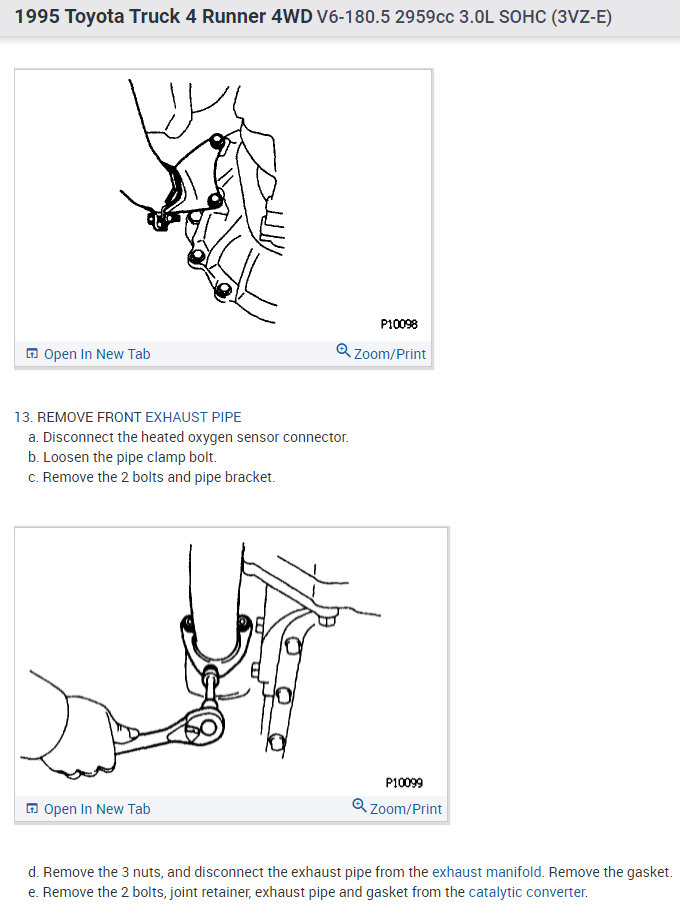 1995 Toyota Truck 4 Runner 4WD V6-180.5 2959cc 3.0L SOHC (3VZ-E)

P10098

Open In New Tab Zoom/Print

13. REMOVE FRONT EXHAUST PIPE
a. Disconnect the heated oxygen sensor connector.
b. Loosen the pipe clamp bolt.
c. Remove the 2 bolts and pipe bracket.

P10099

Open In New Tab Zoom/Print

d. Remove the 3 nuts, and disconnect the exhaust pipe from the exhaust manifold. Remove the gasket.
e. Remove the 2 bolts, joint retainer, exhaust pipe and gasket from the catalytic converter.