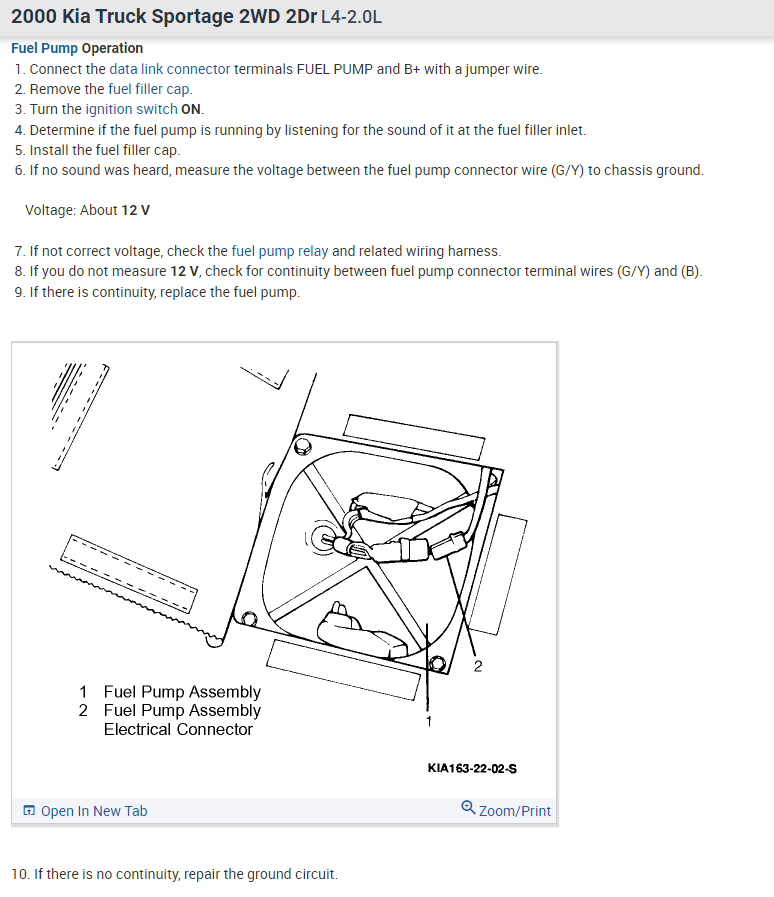 2000 Kia Truck Sportage 2WD 2Dr L4-2.0L

Fuel Pump Operation

1. Connect the data link connector terminals FUEL PUMP and B+ with a jumper wire.
2. Remove the fuel filler cap.
3. Turn the ignition switch ON.
4. Determine if the fuel pump is running by listening for the sound of it at the fuel filler inlet.
5. Install the fuel filler cap.
6. If no sound was heard, measure the voltage between the fuel pump connector wire (G/Y) to chassis ground.

Voltage: About 12 V

7. If not correct voltage, check the fuel pump relay and related wiring harness.
8. If you do not measure 12 V, check for continuity between fuel pump connector terminal wires (G/Y) and (B).
9. If there is continuity, replace the fuel pump.

2

1

1 Fuel Pump Assembly
2 Fuel Pump Assembly Electrical Connector

KIA163-22-02-S

Open In New Tab

Zoom/Print

10. If there is no continuity, repair the ground circuit.