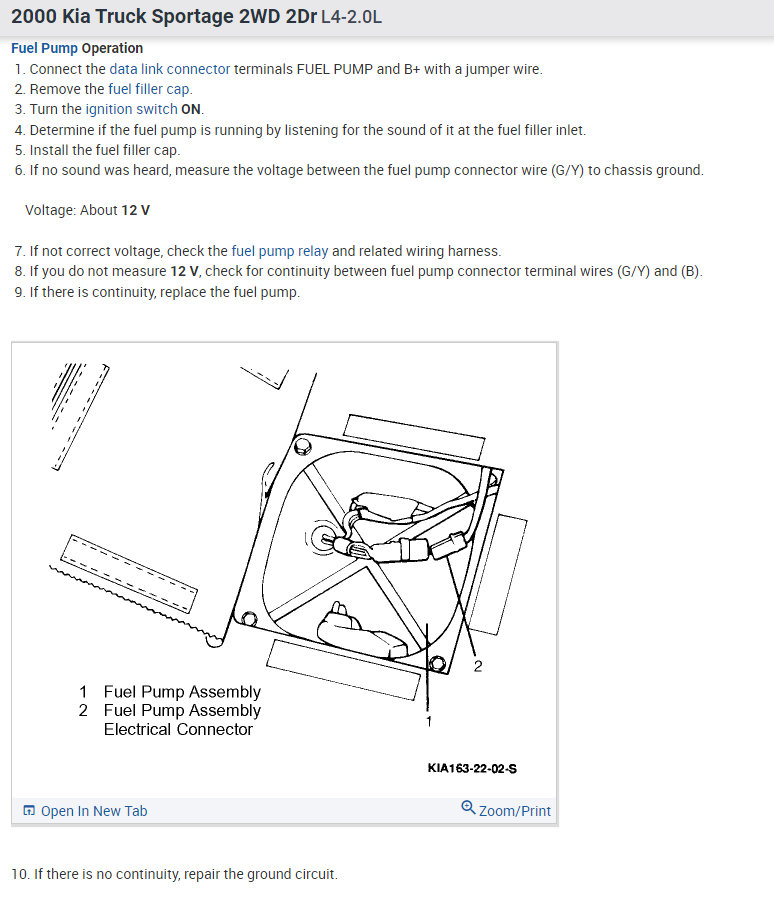 2000 Kia Truck Sportage 2WD 2Dr L4-2.0L

Fuel Pump Operation

1. Connect the data link connector terminals FUEL PUMP and B+ with a jumper wire.
2. Remove the fuel filler cap.
3. Turn the ignition switch ON.
4. Determine if the fuel pump is running by listening for the sound of it at the fuel filler inlet.
5. Install the fuel filler cap.
6. If no sound was heard, measure the voltage between the fuel pump connector wire (G/Y) to chassis ground.

Voltage: About 12 V

7. If not correct voltage, check the fuel pump relay and related wiring harness.
8. If you do not measure 12 V, check for continuity between fuel pump connector terminal wires (G/Y) and (B).
9. If there is continuity, replace the fuel pump.

2

1

1 Fuel Pump Assembly
2 Fuel Pump Assembly Electrical Connector

KIA163-22-02-S

Open In New Tab

Zoom/Print

10. If there is no continuity, repair the ground circuit.