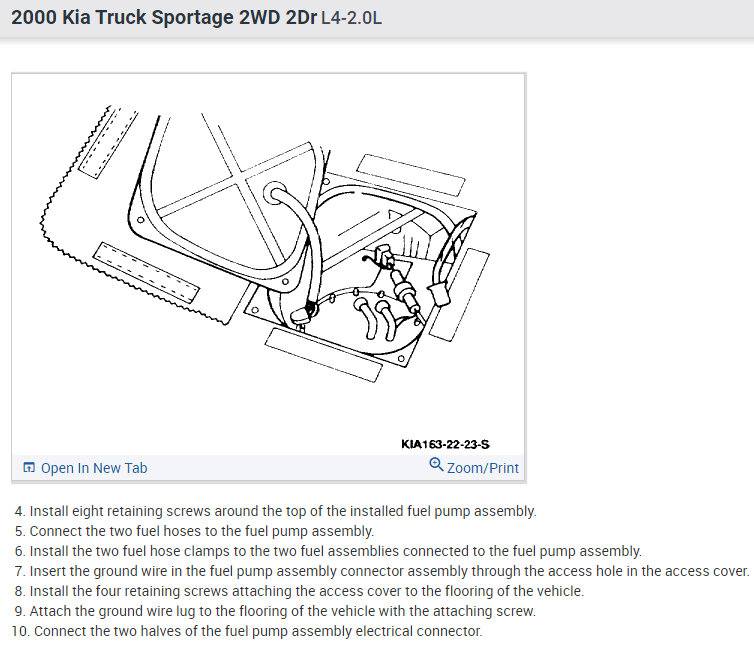 2000 Kia Truck Sportage 2WD 2Dr L4-2.0L

KIA163-22-23-S

Open In New Tab

Zoom/Print

4. Install eight retaining screws around the top of the installed fuel pump assembly.
5. Connect the two fuel hoses to the fuel pump assembly.
6. Install the two fuel hose clamps to the two fuel assemblies connected to the fuel pump assembly.
7. Insert the ground wire in the fuel pump assembly connector assembly through the access hole in the access cover.
8. Install the four retaining screws attaching the access cover to the flooring of the vehicle.
9. Attach the ground wire lug to the flooring of the vehicle with the attaching screw.
10. Connect the two halves of the fuel pump assembly electrical connector.