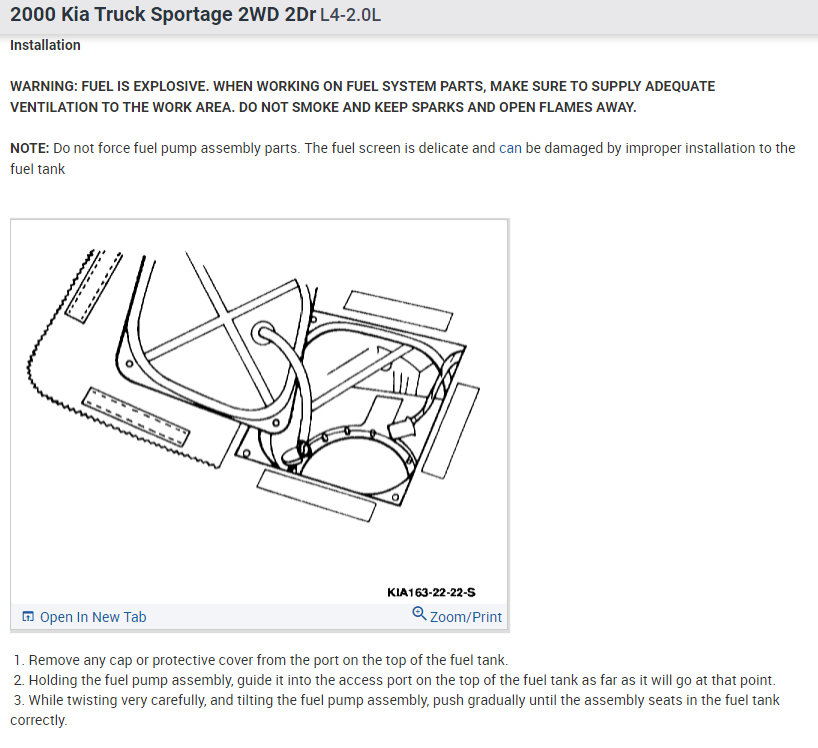 2000 Kia Truck Sportage 2WD 2Dr L4-2.0L

Installation

WARNING: FUEL IS EXPLOSIVE. WHEN WORKING ON FUEL SYSTEM PARTS, MAKE SURE TO SUPPLY ADEQUATE VENTILATION TO THE WORK AREA. DO NOT SMOKE AND KEEP SPARKS AND OPEN FLAMES AWAY.

NOTE: Do not force fuel pump assembly parts. The fuel screen is delicate and can be damaged by improper installation to the fuel tank

KIA163-22-22-S

Open In New Tab

Zoom/Print

1. Remove any cap or protective cover from the port on the top of the fuel tank.
2. Holding the fuel pump assembly, guide it into the access port on the top of the fuel tank as far as it will go at that point.
3. While twisting very carefully, and tilting the fuel pump assembly, push gradually until the assembly seats in the fuel tank correctly.