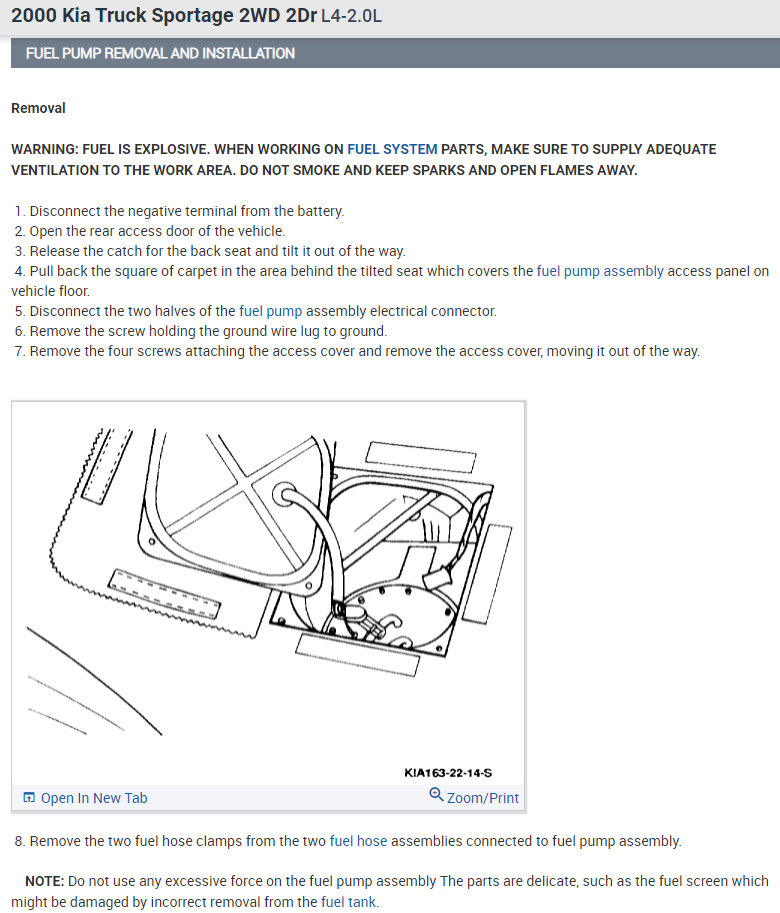 2000 Kia Truck Sportage 2WD 2Dr L4-2.0L

FUEL PUMP REMOVAL AND INSTALLATION

Removal

WARNING: FUEL IS EXPLOSIVE. WHEN WORKING ON FUEL SYSTEM PARTS, MAKE SURE TO SUPPLY ADEQUATE VENTILATION TO THE WORK AREA. DO NOT SMOKE AND KEEP SPARKS AND OPEN FLAMES AWAY.

1. Disconnect the negative terminal from the battery.
2. Open the rear access door of the vehicle.
3. Release the catch for the back seat and tilt it out of the way.
4. Pull back the square of carpet in the area behind the tilted seat which covers the fuel pump assembly access panel on vehicle floor.
5. Disconnect the two halves of the fuel pump assembly electrical connector.
6. Remove the screw holding the ground wire lug to ground.
7. Remove the four screws attaching the access cover and remove the access cover, moving it out of the way.

KIA163-22-14-S

Open In New Tab

Zoom/Print

8. Remove the two fuel hose clamps from the two fuel hose assemblies connected to fuel pump assembly.

NOTE: Do not use any excessive force on the fuel pump assembly The parts are delicate, such as the fuel screen which might be damaged by incorrect removal from the fuel tank.