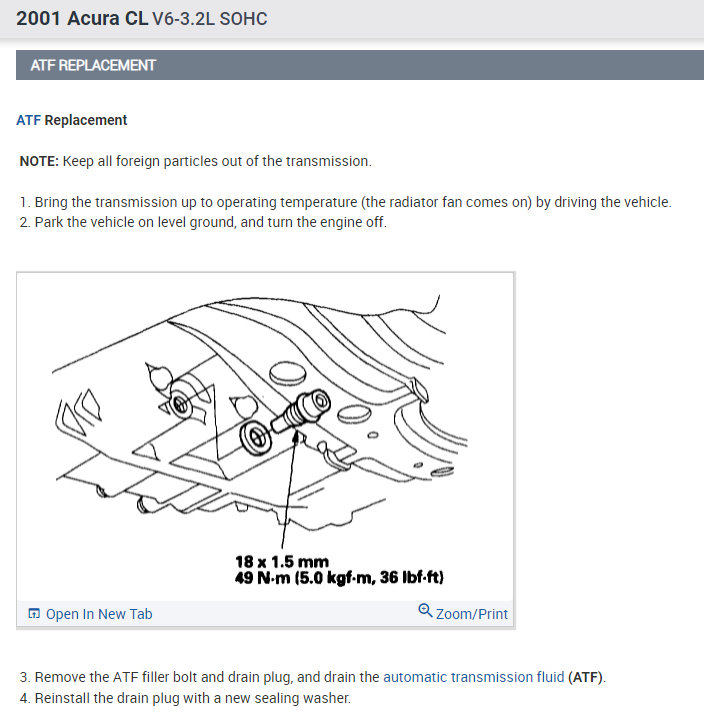 2001 Acura CL V6-3.2L SOHC

ATF REPLACEMENT

ATF Replacement

NOTE: Keep all foreign particles out of the transmission.

1. Bring the transmission up to operating temperature (the radiator fan comes on) by driving the vehicle.
2. Park the vehicle on level ground, and turn the engine off.

18 x 1.5 mm
49 N·m (5.0 kgf·m, 36 lbf·ft)

Open In New Tab

Zoom/Print

3. Remove the ATF filler bolt and drain plug, and drain the automatic transmission fluid (ATF).
4. Reinstall the drain plug with a new sealing washer.