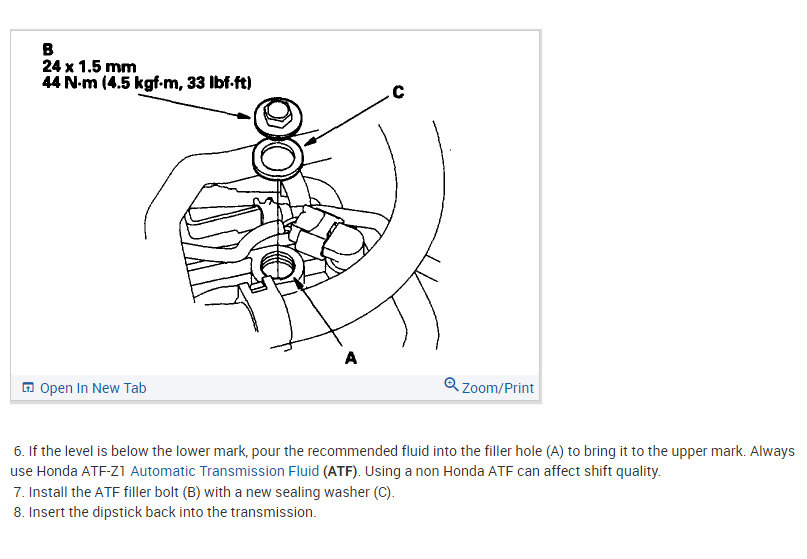 B
24 x 1.5 mm
44 N·m (4.5 kgf·m, 33 lbf·ft)

C

A

Open In New Tab

Zoom/Print

6. If the level is below the lower mark, pour the recommended fluid into the filler hole (A) to bring it to the upper mark. Always use Honda ATF-Z1 Automatic Transmission Fluid (ATF). Using a non Honda ATF can affect shift quality.
7. Install the ATF filler bolt (B) with a new sealing washer (C).
8. Insert the dipstick back into the transmission.