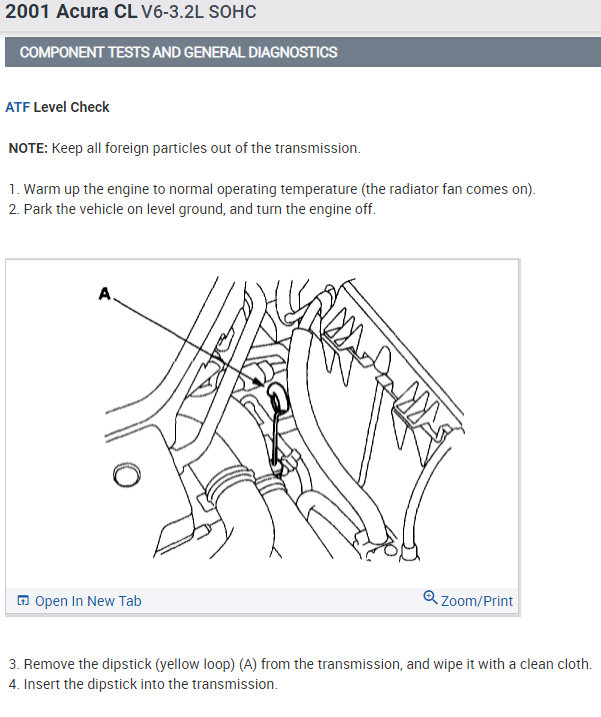 2001 Acura CL V6-3.2L SOHC

COMPONENT TESTS AND GENERAL DIAGNOSTICS

ATF Level Check

NOTE: Keep all foreign particles out of the transmission.

1. Warm up the engine to normal operating temperature (the radiator fan comes on).
2. Park the vehicle on level ground, and turn the engine off.

A

Open In New Tab

Zoom/Print

3. Remove the dipstick (yellow loop) (A) from the transmission, and wipe it with a clean cloth.
4. Insert the dipstick into the transmission.