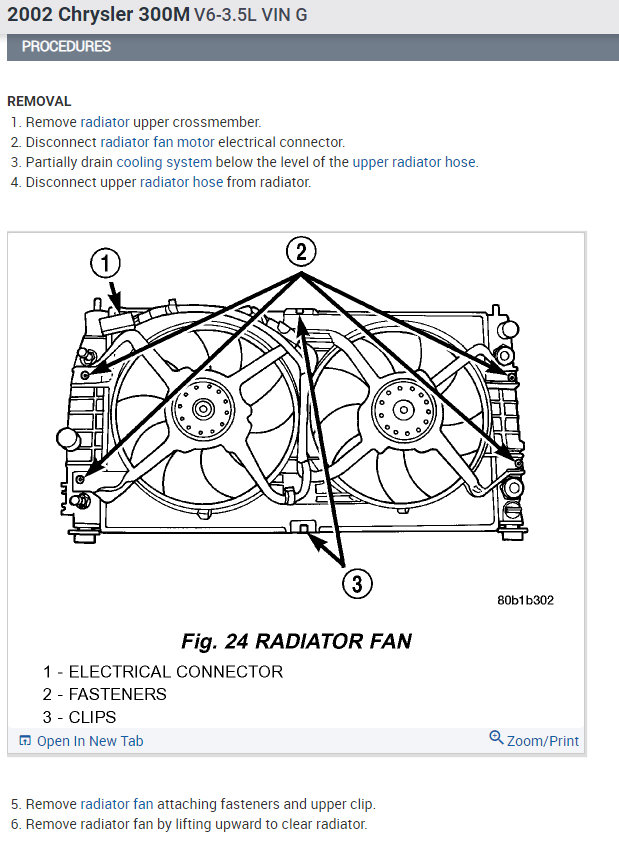 2002 Chrysler 300M V6-3.5L VIN G

PROCEDURES

REMOVAL
1. Remove radiator upper crossmember.
2. Disconnect radiator fan motor electrical connector.
3. Partially drain cooling system below the level of the upper radiator hose.
4. Disconnect upper radiator hose from radiator.

1
2
3
80b1b302

Fig. 24 RADIATOR FAN
1 - ELECTRICAL CONNECTOR
2 - FASTENERS
3 - CLIPS

Open In New Tab
Zoom/Print

5. Remove radiator fan attaching fasteners and upper clip.
6. Remove radiator fan by lifting upward to clear radiator.