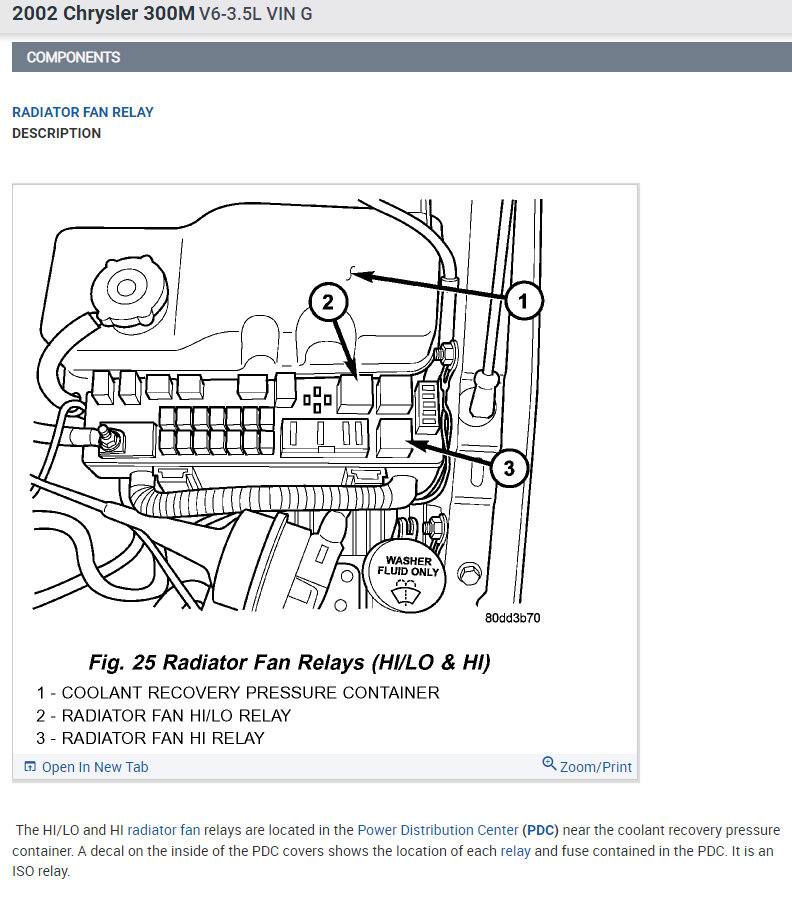 2002 Chrysler 300M V6-3.5L VIN G

COMPONENTS

RADIATOR FAN RELAY
DESCRIPTION

2

1

3

WASHER FLUID ONLY

80dd3b70

Fig. 25 Radiator Fan Relays (HI/LO & HI)
1 - COOLANT RECOVERY PRESSURE CONTAINER
2 - RADIATOR FAN HI/LO RELAY
3 - RADIATOR FAN HI RELAY

Open In New Tab

Zoom/Print

The HI/LO and HI radiator fan relays are located in the Power Distribution Center (PDC) near the coolant recovery pressure container. A decal on the inside of the PDC covers shows the location of each relay and fuse contained in the PDC. It is an ISO relay.