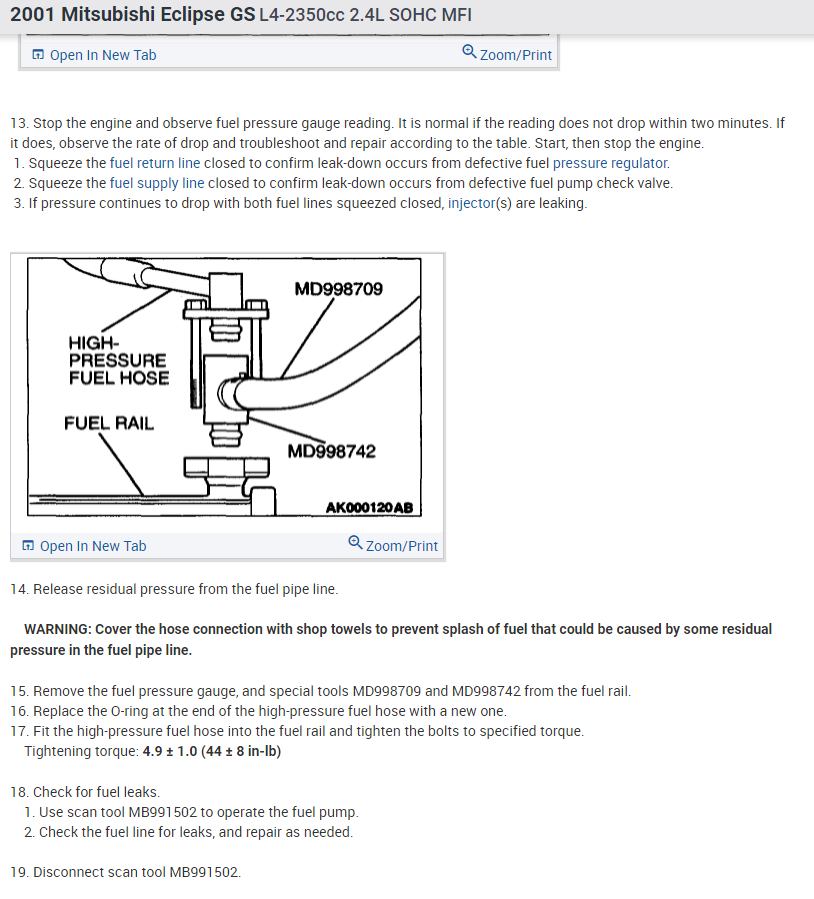 2001 Mitsubishi Eclipse GS L4-2350cc 2.4L SOHC MFI

Open In New Tab Zoom/Print

13. Stop the engine and observe fuel pressure gauge reading. It is normal if the reading does not drop within two minutes. If it does, observe the rate of drop and troubleshoot and repair according to the table. Start, then stop the engine.
1. Squeeze the fuel return line closed to confirm leak-down occurs from defective fuel pressure regulator.
2. Squeeze the fuel supply line closed to confirm leak-down occurs from defective fuel pump check valve.
3. If pressure continues to drop with both fuel lines squeezed closed, injector(s) are leaking.

MD998709
HIGH-PRESSURE FUEL HOSE
FUEL RAIL
MD998742
AK000120AB

Open In New Tab Zoom/Print

14. Release residual pressure from the fuel pipe line.

WARNING: Cover the hose connection with shop towels to prevent splash of fuel that could be caused by some residual pressure in the fuel pipe line.

15. Remove the fuel pressure gauge, and special tools MD998709 and MD998742 from the fuel rail.
16. Replace the O-ring at the end of the high-pressure fuel hose with a new one.
17. Fit the high-pressure fuel hose into the fuel rail and tighten the bolts to specified torque.
Tightening torque: 4.9 ± 1.0 (44 ± 8 in-lb)

18. Check for fuel leaks.
1. Use scan tool MB991502 to operate the fuel pump.
2. Check the fuel line for leaks, and repair as needed.

19. Disconnect scan tool MB991502.