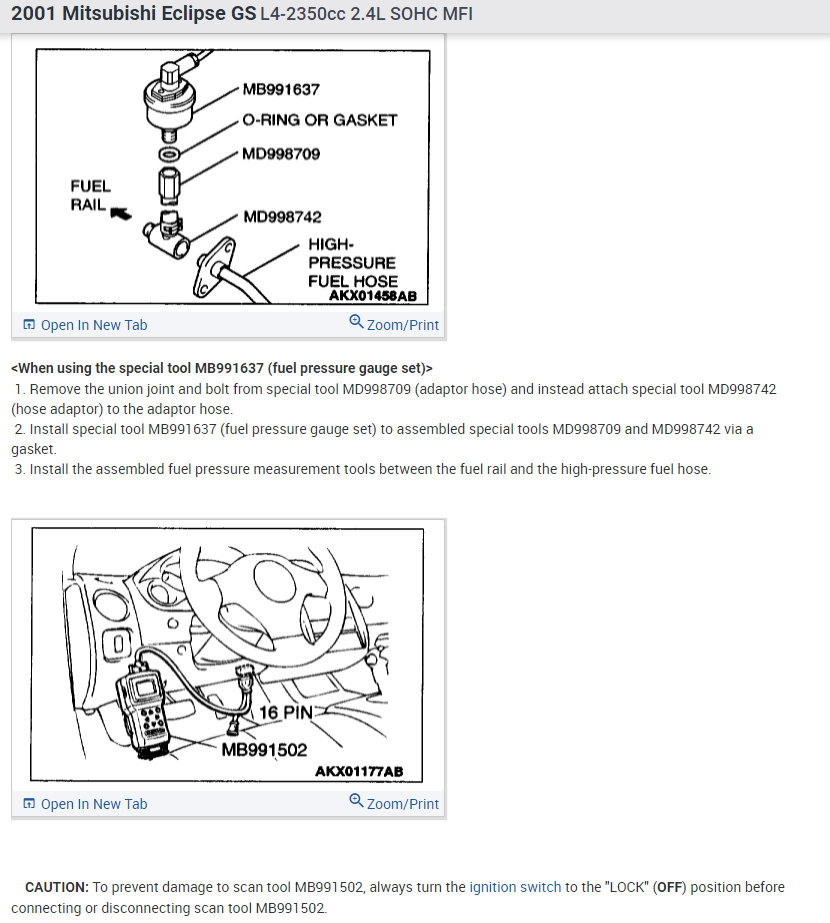 2001 Mitsubishi Eclipse GS L4-2350cc 2.4L SOHC MFI

MB991637
O-RING OR GASKET
MD998709
FUEL RAIL
MD998742
HIGH-PRESSURE FUEL HOSE
AKX01458AB

Open In New Tab
Zoom/Print

<When using the special tool MB991637 (fuel pressure gauge set)>
1. Remove the union joint and bolt from special tool MD998709 (adaptor hose) and instead attach special tool MD998742 (hose adaptor) to the adaptor hose.
2. Install special tool MB991637 (fuel pressure gauge set) to assembled special tools MD998709 and MD998742 via a gasket.
3. Install the assembled fuel pressure measurement tools between the fuel rail and the high-pressure fuel hose.

16 PIN
MB991502
AKX01177AB

Open In New Tab
Zoom/Print

CAUTION: To prevent damage to scan tool MB991502, always turn the ignition switch to the "LOCK" (OFF) position before connecting or disconnecting scan tool MB991502.