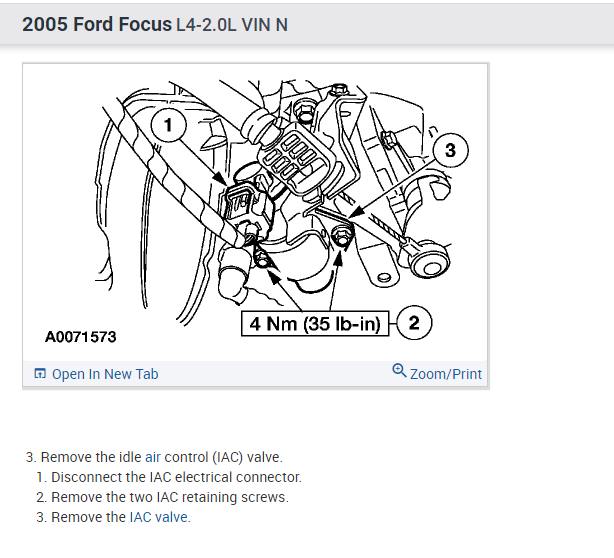 2005 Ford Focus L4-2.0L VIN N

1

3

4 Nm (35 lb-in)

2

A0071573

Open In New Tab

Zoom/Print

3. Remove the idle air control (IAC) valve.
1. Disconnect the IAC electrical connector.
2. Remove the two IAC retaining screws.
3. Remove the IAC valve.