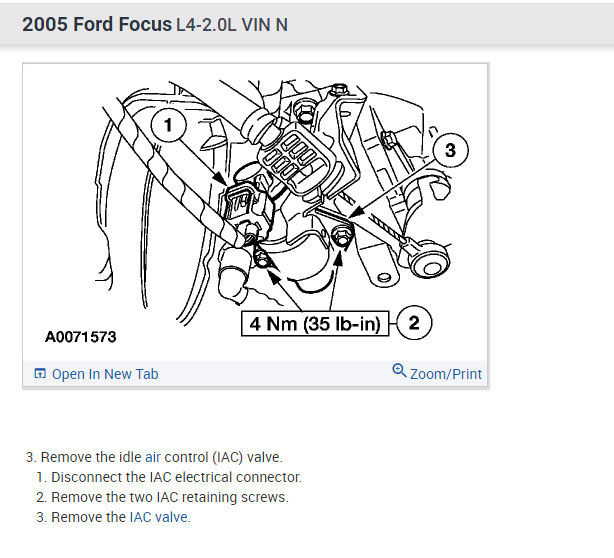 2005 Ford Focus L4-2.0L VIN N

1

3

4 Nm (35 lb-in)

2

A0071573

Open In New Tab

Zoom/Print

3. Remove the idle air control (IAC) valve.
1. Disconnect the IAC electrical connector.
2. Remove the two IAC retaining screws.
3. Remove the IAC valve.