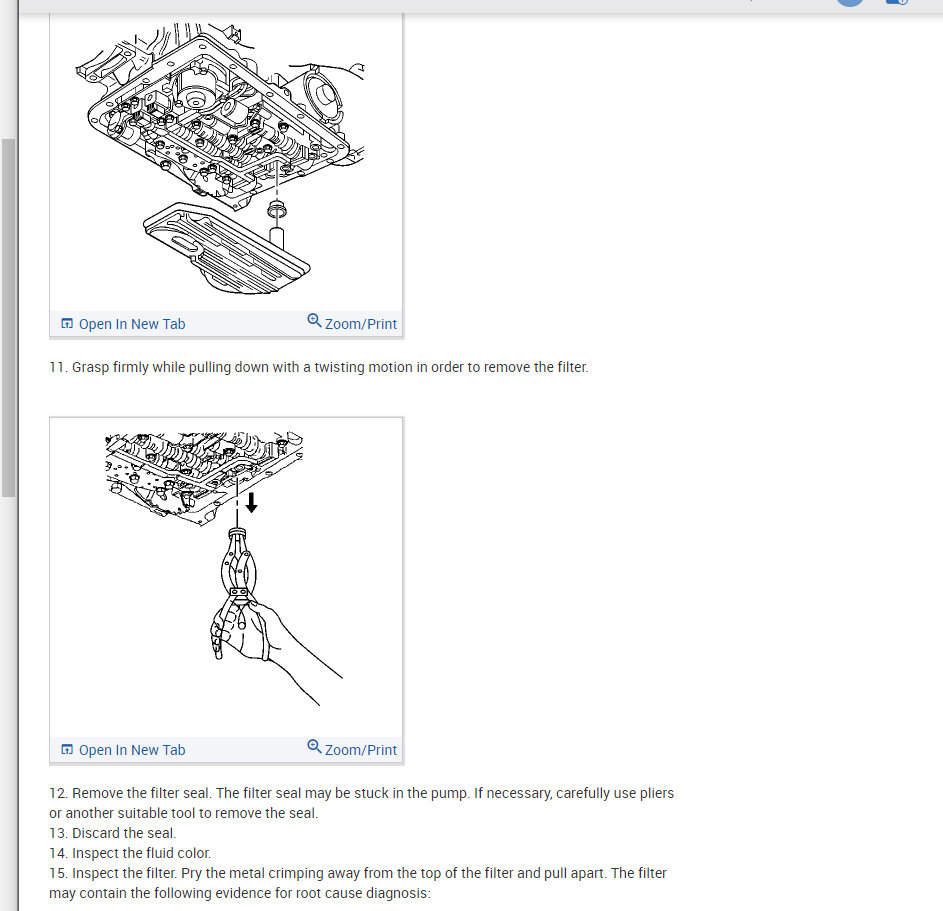 Open In New Tab

Zoom/Print

11. Grasp firmly while pulling down with a twisting motion in order to remove the filter.

Open In New Tab

Zoom/Print

12. Remove the filter seal. The filter seal may be stuck in the pump. If necessary, carefully use pliers or another suitable tool to remove the seal.
13. Discard the seal.
14. Inspect the fluid color.
15. Inspect the filter. Pry the metal crimping away from the top of the filter and pull apart. The filter may contain the following evidence for root cause diagnosis: