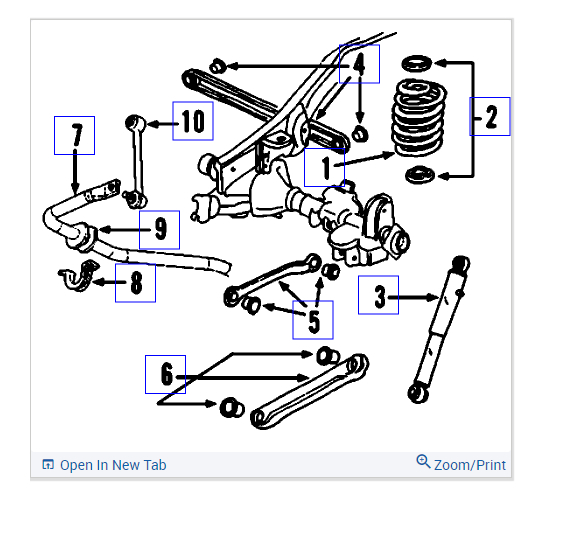 4

2

10

7

1

9

8

3

5

6

Open In New Tab

Zoom/Print