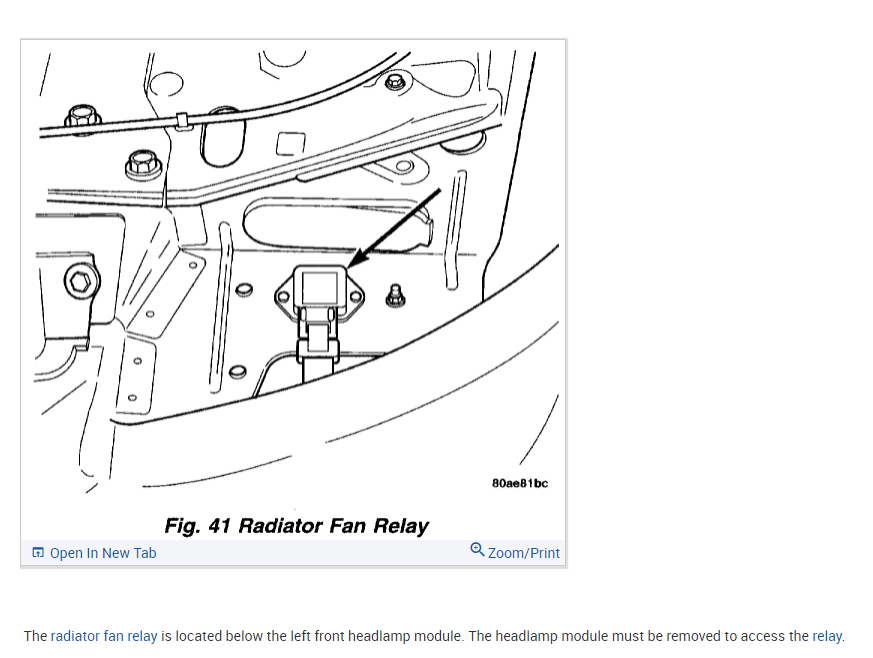 80ae81bc

Fig. 41 Radiator Fan Relay

Open In New Tab

Zoom/Print

The radiator fan relay is located below the left front headlamp module. The headlamp module must be removed to access the relay.