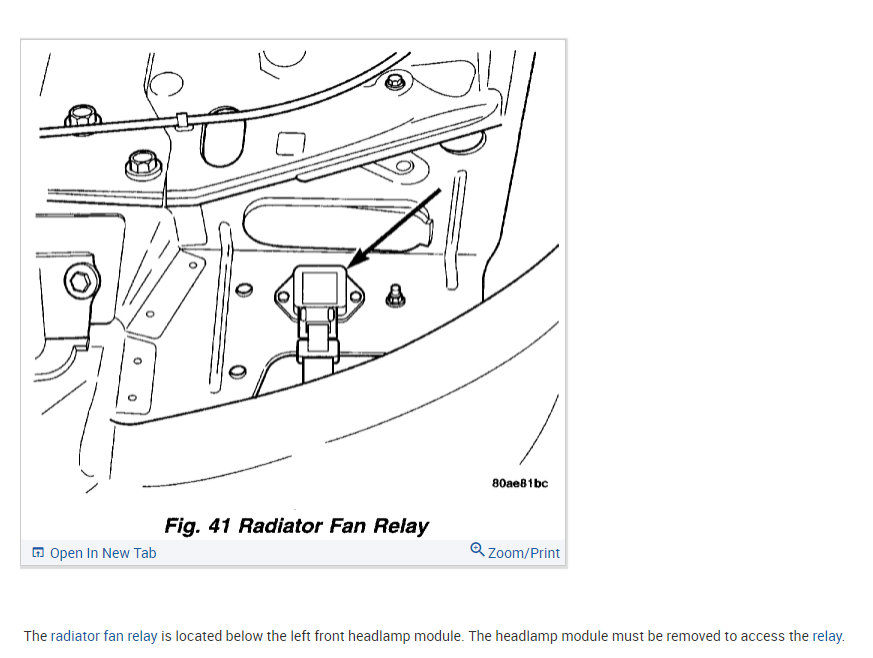 80ae81bc

Fig. 41 Radiator Fan Relay

Open In New Tab

Zoom/Print

The radiator fan relay is located below the left front headlamp module. The headlamp module must be removed to access the relay.