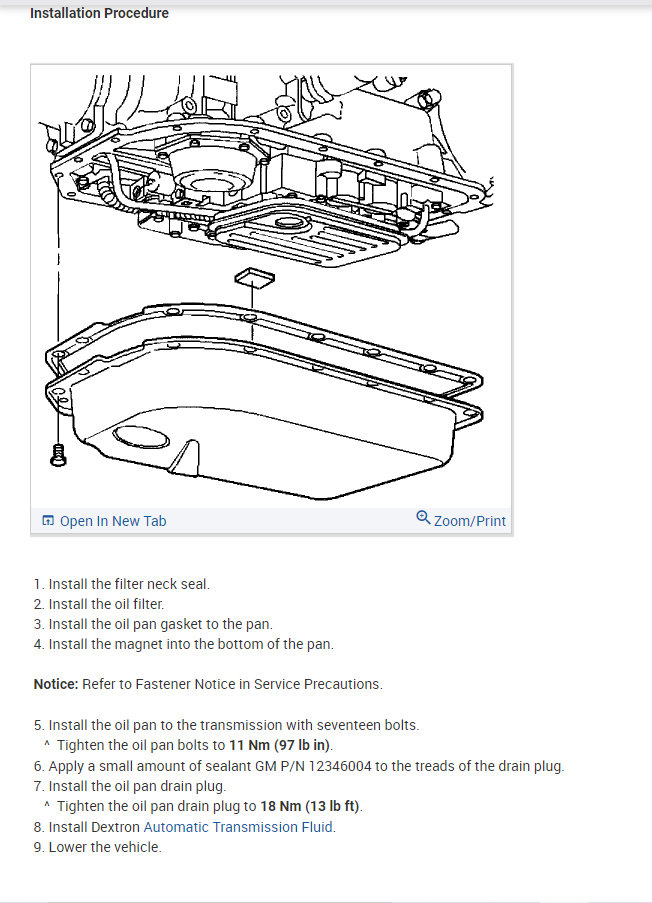 Installation Procedure

Open In New Tab

Zoom/Print

1. Install the filter neck seal.
2. Install the oil filter.
3. Install the oil pan gasket to the pan.
4. Install the magnet into the bottom of the pan.

Notice: Refer to Fastener Notice in Service Precautions.

5. Install the oil pan to the transmission with seventeen bolts.
^ Tighten the oil pan bolts to 11 Nm (97 lb in).
6. Apply a small amount of sealant GM P/N 12346004 to the treads of the drain plug.
7. Install the oil pan drain plug.
^ Tighten the oil pan drain plug to 18 Nm (13 lb ft).
8. Install Dextron Automatic Transmission Fluid.
9. Lower the vehicle.