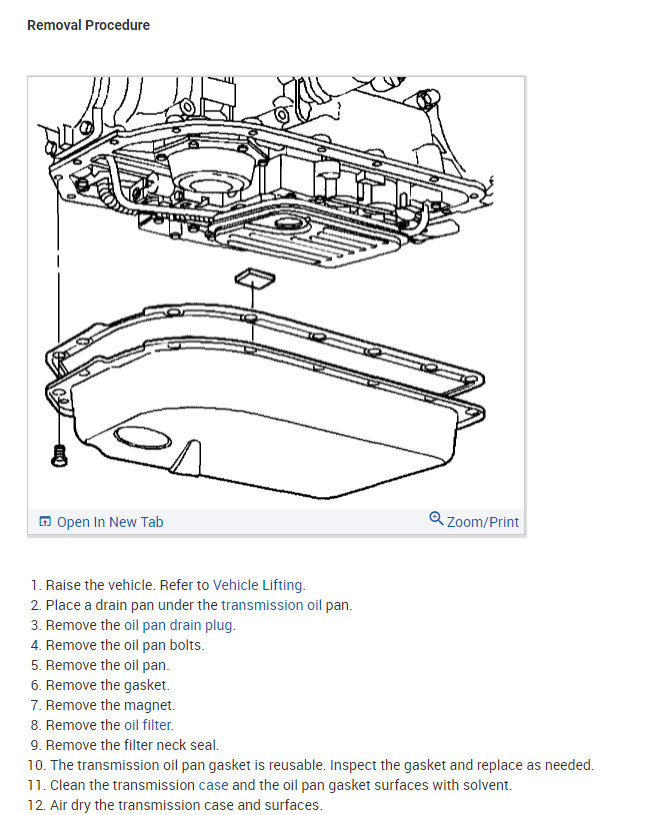 Removal Procedure

Open In New Tab

Zoom/Print

1. Raise the vehicle. Refer to Vehicle Lifting.
2. Place a drain pan under the transmission oil pan.
3. Remove the oil pan drain plug.
4. Remove the oil pan bolts.
5. Remove the oil pan.
6. Remove the gasket.
7. Remove the magnet.
8. Remove the oil filter.
9. Remove the filter neck seal.
10. The transmission oil pan gasket is reusable. Inspect the gasket and replace as needed.
11. Clean the transmission case and the oil pan gasket surfaces with solvent.
12. Air dry the transmission case and surfaces.