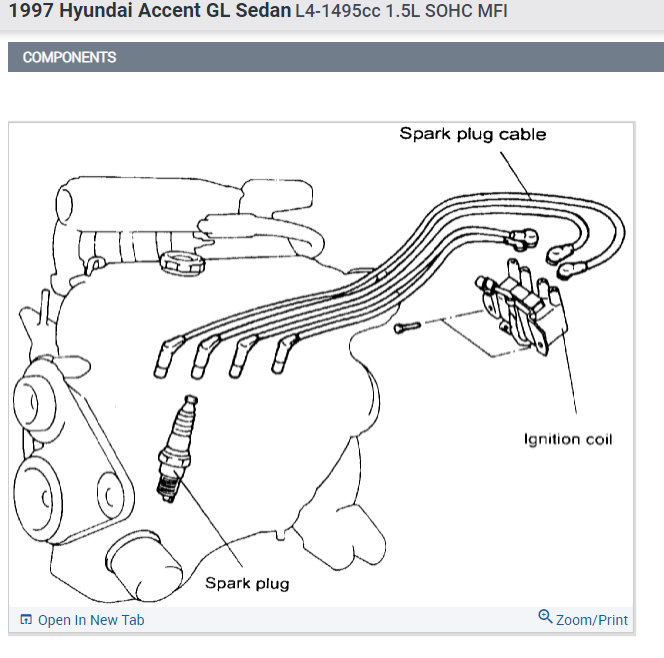 1997 Hyundai Accent GL Sedan L4-1495cc 1.5L SOHC MFI

COMPONENTS

Spark plug cable

Ignition coil

Spark plug

Open In New Tab

Zoom/Print