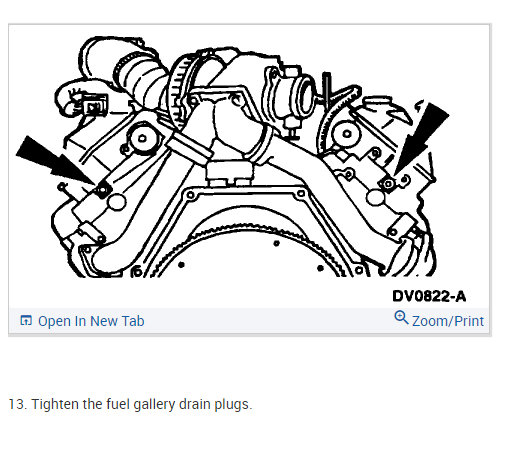 DV0822-A

Open In New Tab

Zoom/Print

13. Tighten the fuel gallery drain plugs.