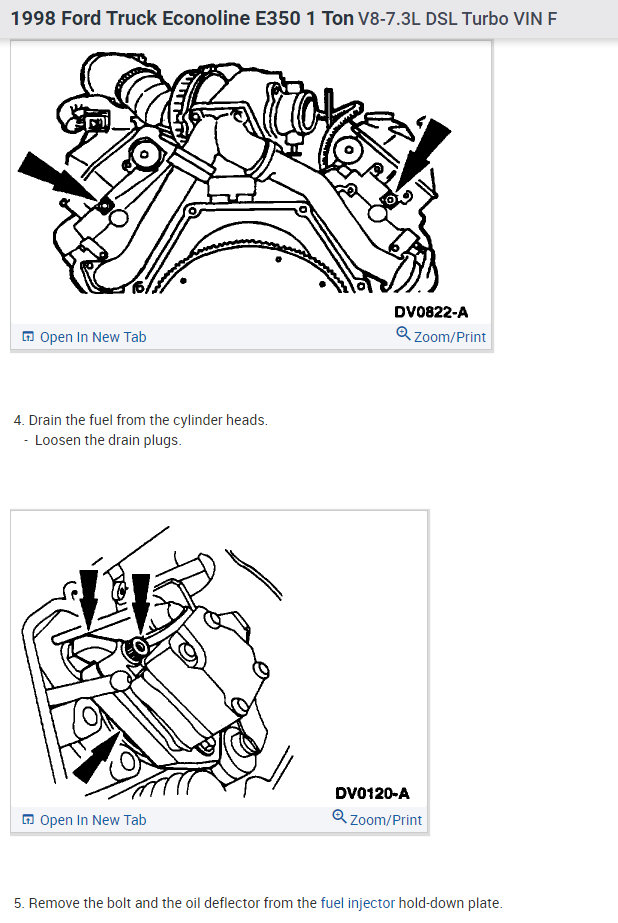 1998 Ford Truck Econoline E350 1 Ton V8-7.3L DSL Turbo VIN F

DV0822-A

Open In New Tab

Zoom/Print

4. Drain the fuel from the cylinder heads.
- Loosen the drain plugs.

DV0120-A

Open In New Tab

Zoom/Print

5. Remove the bolt and the oil deflector from the fuel injector hold-down plate.