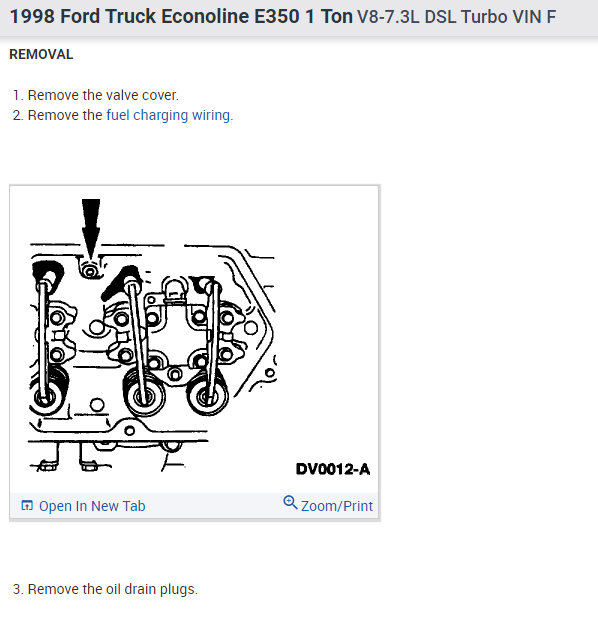 1998 Ford Truck Econoline E350 1 Ton V8-7.3L DSL Turbo VIN F

REMOVAL

1. Remove the valve cover.
2. Remove the fuel charging wiring.

DV0012-A

Open In New Tab

Zoom/Print

3. Remove the oil drain plugs.