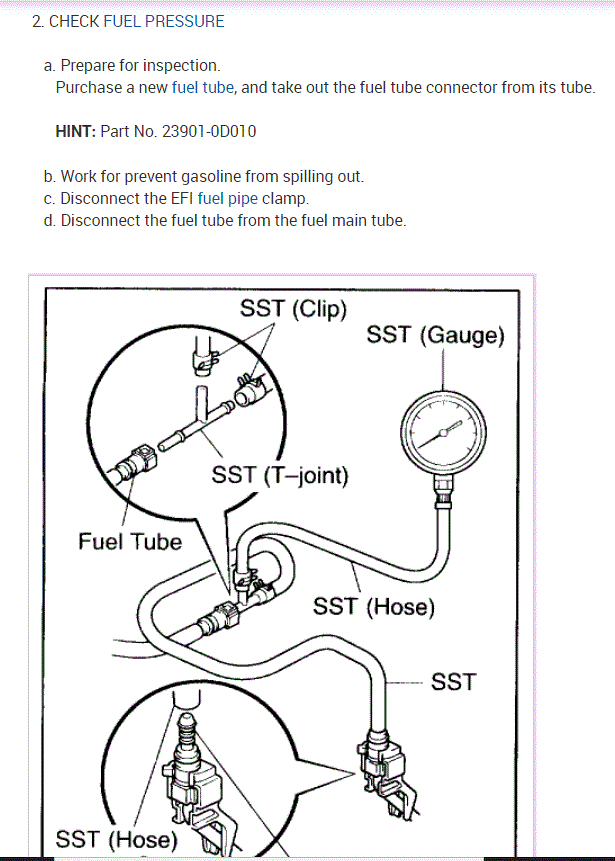 2. CHECK FUEL PRESSURE

a. Prepare for inspection.
Purchase a new fuel tube, and take out the fuel tube connector from its tube.

HINT: Part No. 23901-0D010

b. Work for prevent gasoline from spilling out.
c. Disconnect the EFI fuel pipe clamp.
d. Disconnect the fuel tube from the fuel main tube.

SST (Clip)
SST (Gauge)
SST (T–joint)
Fuel Tube
SST (Hose)
SST
SST (Hose)