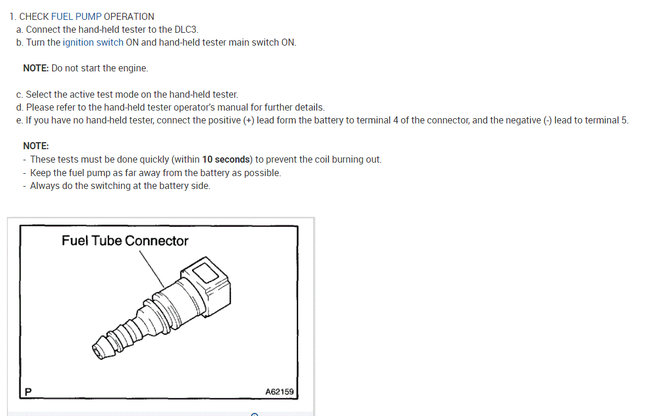 1. CHECK FUEL PUMP OPERATION
a. Connect the hand-held tester to the DLC3.
b. Turn the ignition switch ON and hand-held tester main switch ON.

NOTE: Do not start the engine.

c. Select the active test mode on the hand-held tester.
d. Please refer to the hand-held tester operator's manual for further details.
e. If you have no hand-held tester, connect the positive (+) lead form the battery to terminal 4 of the connector, and the negative (-) lead to terminal 5.

NOTE:
- These tests must be done quickly (within 10 seconds) to prevent the coil burning out.
- Keep the fuel pump as far away from the battery as possible.
- Always do the switching at the battery side.

Fuel Tube Connector

P

A62159