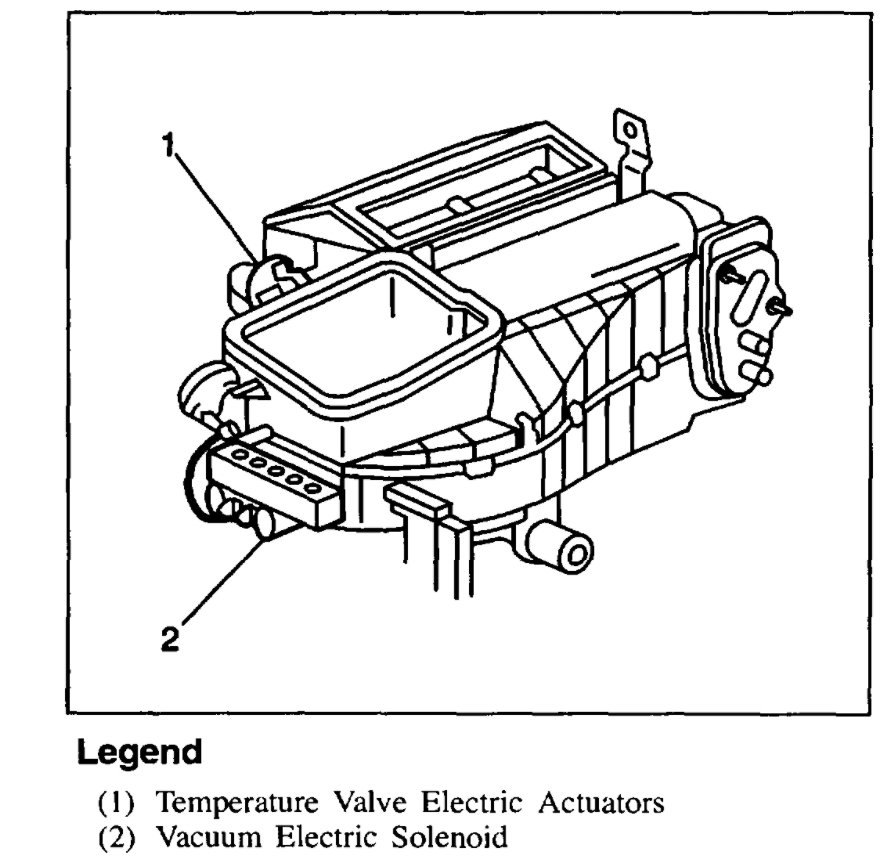 1

2

Legend

(1) Temperature Valve Electric Actuators
(2) Vacuum Electric Solenoid