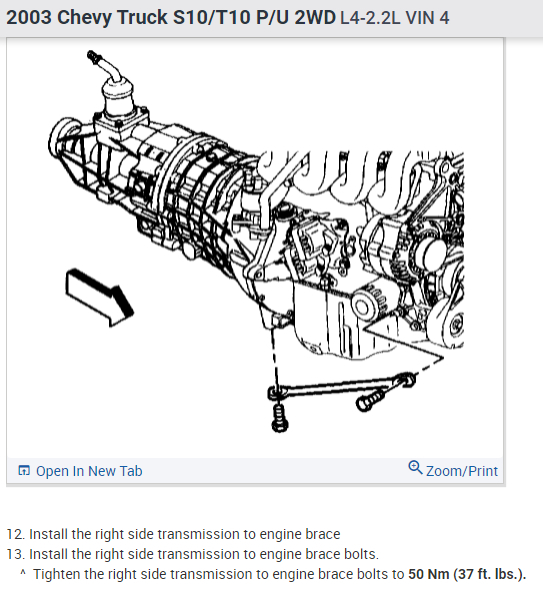 2003 Chevy Truck S10/T10 P/U 2WD L4-2.2L VIN 4

Open In New Tab

Zoom/Print

12. Install the right side transmission to engine brace
13. Install the right side transmission to engine brace bolts.
^ Tighten the right side transmission to engine brace bolts to 50 Nm (37 ft. lbs.).