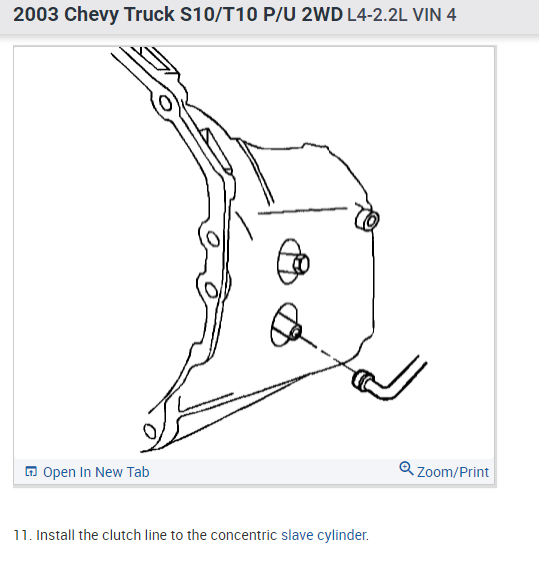 2003 Chevy Truck S10/T10 P/U 2WD L4-2.2L VIN 4

Open In New Tab

Zoom/Print

11. Install the clutch line to the concentric slave cylinder.