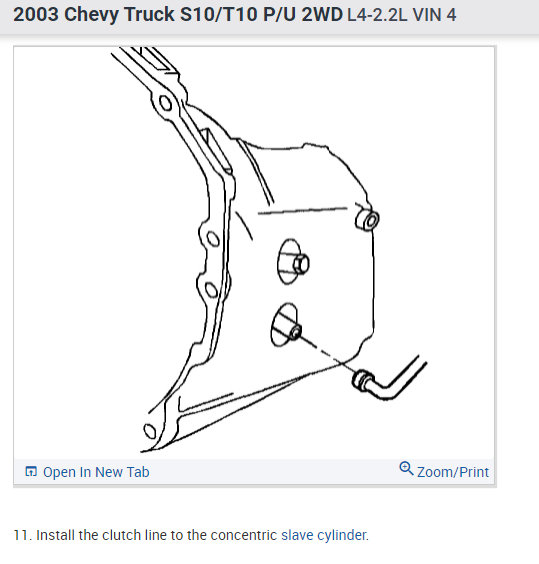 2003 Chevy Truck S10/T10 P/U 2WD L4-2.2L VIN 4

Open In New Tab

Zoom/Print

11. Install the clutch line to the concentric slave cylinder.