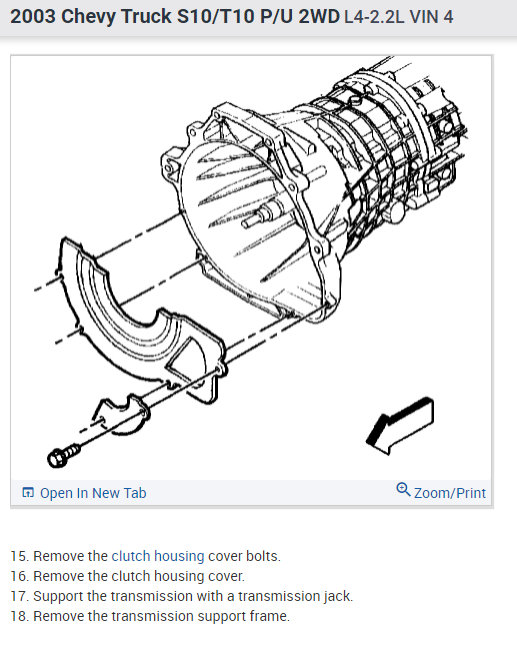 2003 Chevy Truck S10/T10 P/U 2WD L4-2.2L VIN 4

Open In New Tab

Zoom/Print

15. Remove the clutch housing cover bolts.
16. Remove the clutch housing cover.
17. Support the transmission with a transmission jack.
18. Remove the transmission support frame.