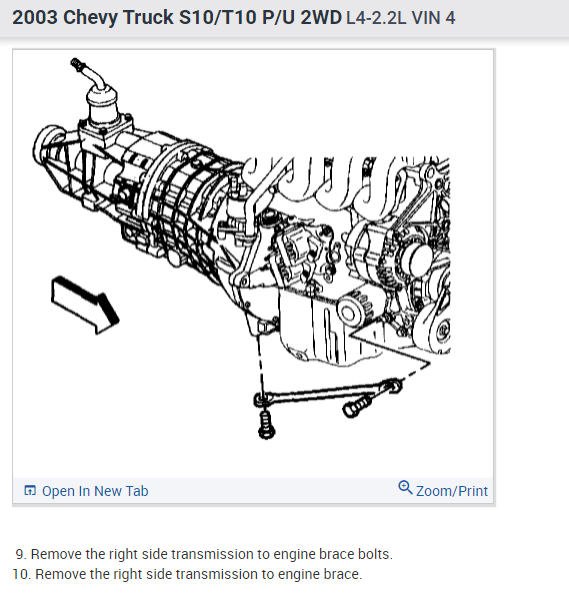 2003 Chevy Truck S10/T10 P/U 2WD L4-2.2L VIN 4

Open In New Tab

Zoom/Print

9. Remove the right side transmission to engine brace bolts.
10. Remove the right side transmission to engine brace.