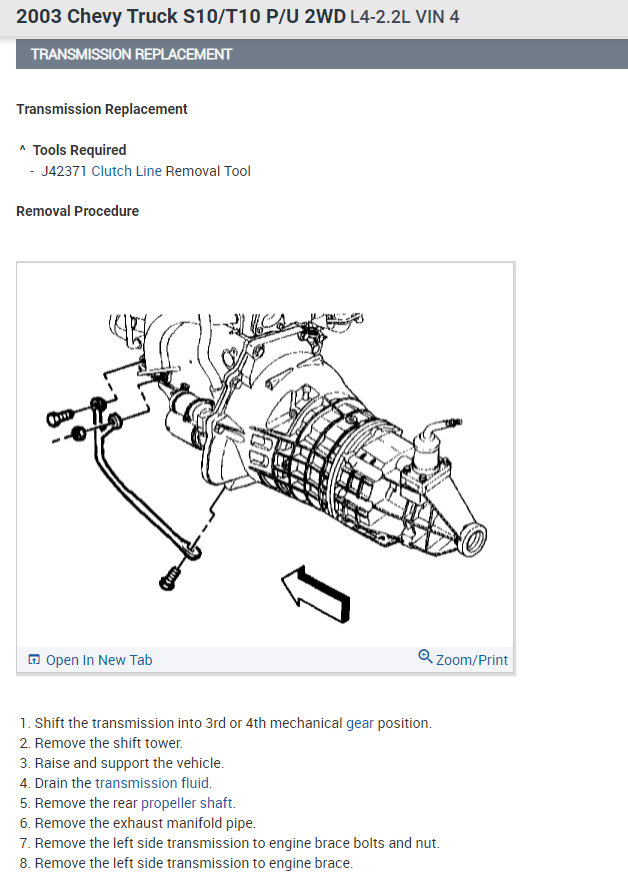 2003 Chevy Truck S10/T10 P/U 2WD L4-2.2L VIN 4

TRANSMISSION REPLACEMENT

Transmission Replacement

^ Tools Required
- J42371 Clutch Line Removal Tool

Removal Procedure

Open In New Tab

Zoom/Print

1. Shift the transmission into 3rd or 4th mechanical gear position.
2. Remove the shift tower.
3. Raise and support the vehicle.
4. Drain the transmission fluid.
5. Remove the rear propeller shaft.
6. Remove the exhaust manifold pipe.
7. Remove the left side transmission to engine brace bolts and nut.
8. Remove the left side transmission to engine brace.