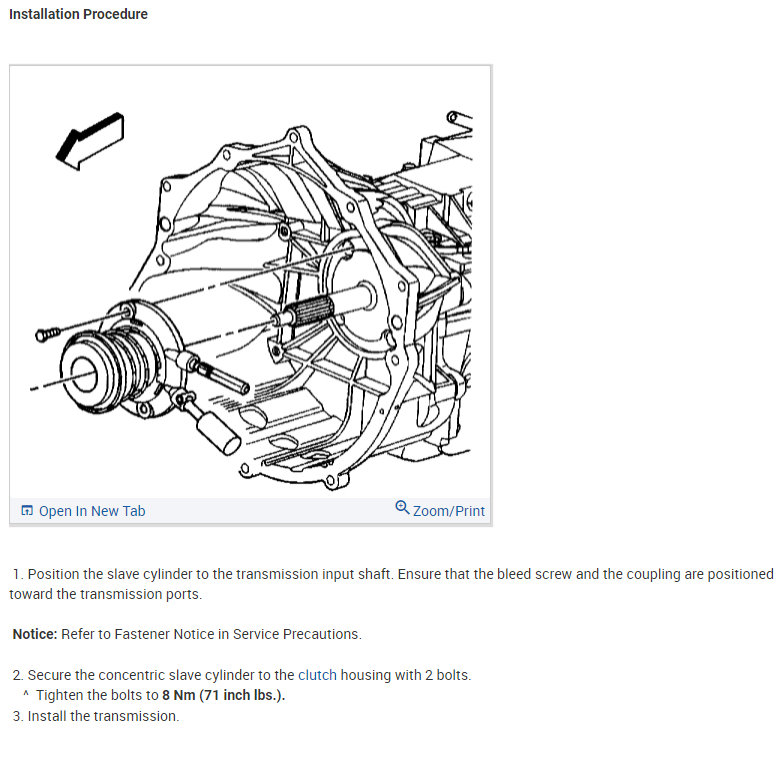 Installation Procedure

Open In New Tab

Zoom/Print

1. Position the slave cylinder to the transmission input shaft. Ensure that the bleed screw and the coupling are positioned toward the transmission ports.

Notice: Refer to Fastener Notice in Service Precautions.

2. Secure the concentric slave cylinder to the clutch housing with 2 bolts.
^ Tighten the bolts to 8 Nm (71 inch lbs.).
3. Install the transmission.