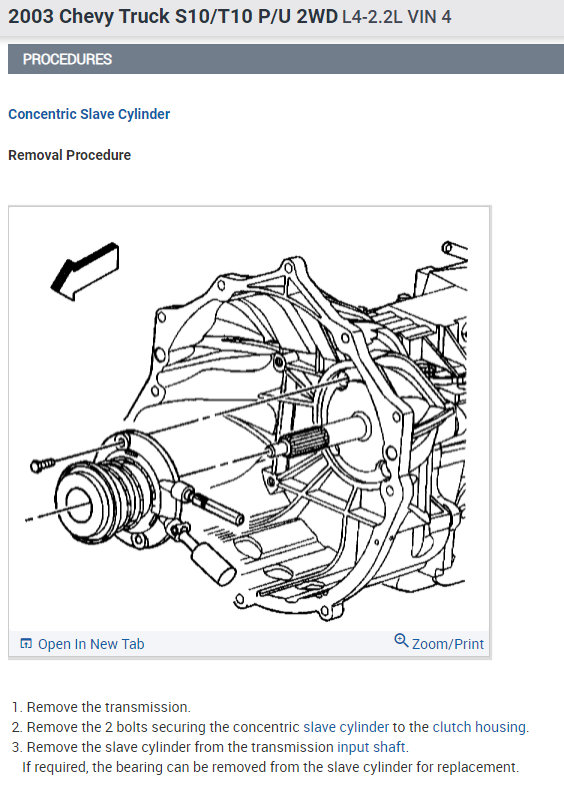 2003 Chevy Truck S10/T10 P/U 2WD L4-2.2L VIN 4

PROCEDURES

Concentric Slave Cylinder

Removal Procedure

Open In New Tab

Zoom/Print

1. Remove the transmission.
2. Remove the 2 bolts securing the concentric slave cylinder to the clutch housing.
3. Remove the slave cylinder from the transmission input shaft.
If required, the bearing can be removed from the slave cylinder for replacement.