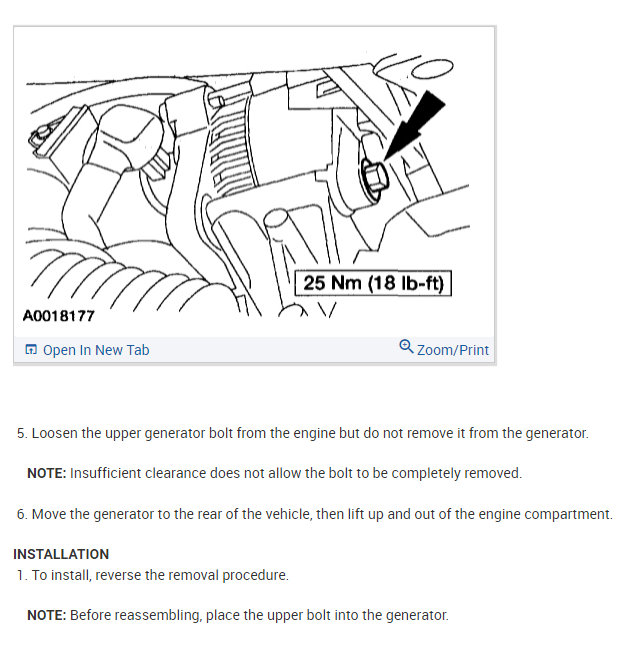 25 Nm (18 lb-ft)

A0018177

Open In New Tab

Zoom/Print

5. Loosen the upper generator bolt from the engine but do not remove it from the generator.

NOTE: Insufficient clearance does not allow the bolt to be completely removed.

6. Move the generator to the rear of the vehicle, then lift up and out of the engine compartment.

INSTALLATION

1. To install, reverse the removal procedure.

NOTE: Before reassembling, place the upper bolt into the generator.