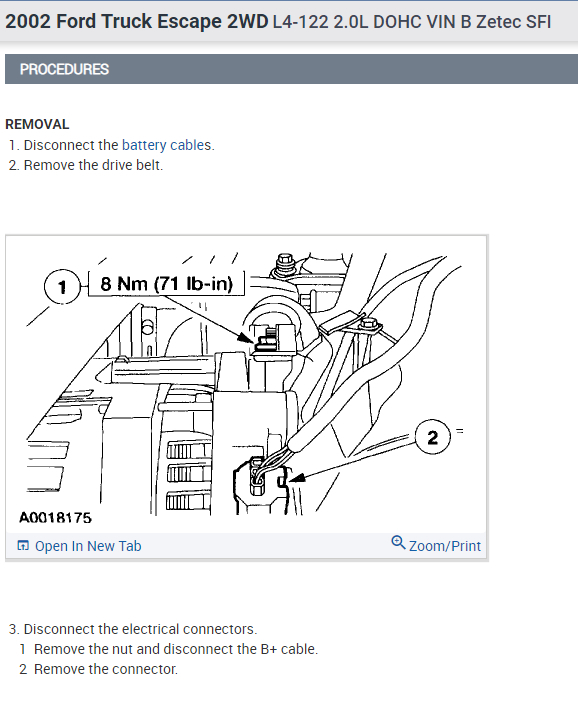 2002 Ford Truck Escape 2WD L4-122 2.0L DOHC VIN B Zetec SFI

PROCEDURES

REMOVAL
1. Disconnect the battery cables.
2. Remove the drive belt.

1
8 Nm (71 lb-in)
2
A0018175

Open In New Tab
Zoom/Print

3. Disconnect the electrical connectors.
1 Remove the nut and disconnect the B+ cable.
2 Remove the connector.