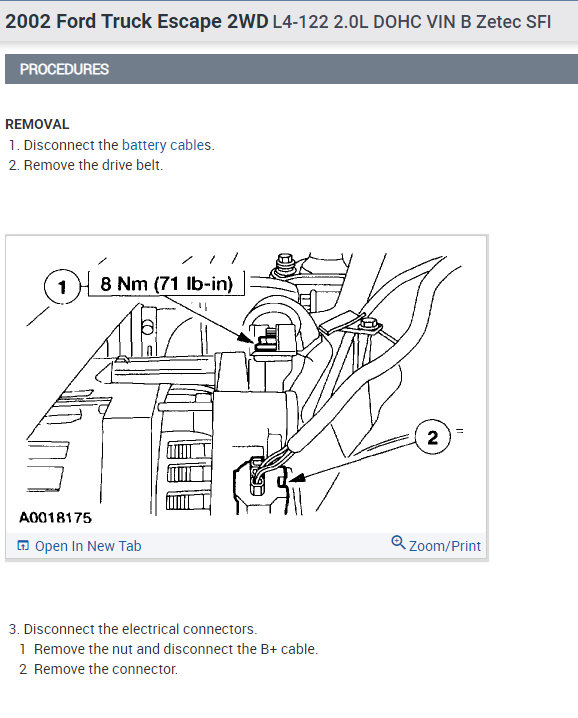 2002 Ford Truck Escape 2WD L4-122 2.0L DOHC VIN B Zetec SFI

PROCEDURES

REMOVAL
1. Disconnect the battery cables.
2. Remove the drive belt.

1
8 Nm (71 lb-in)
2
A0018175

Open In New Tab
Zoom/Print

3. Disconnect the electrical connectors.
1 Remove the nut and disconnect the B+ cable.
2 Remove the connector.