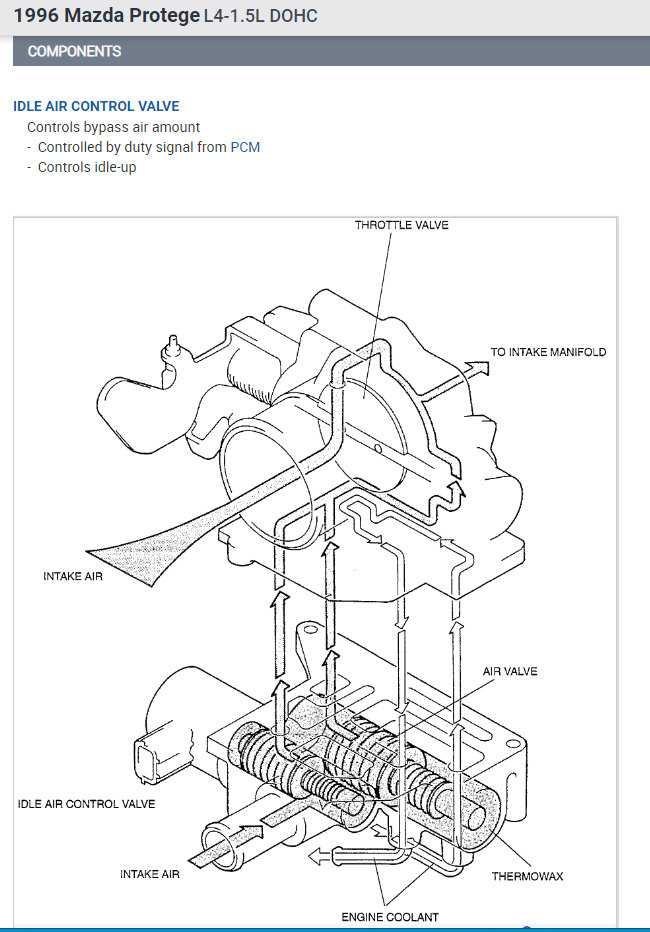 1996 Mazda Protege L4-1.5L DOHC

COMPONENTS

IDLE AIR CONTROL VALVE
Controls bypass air amount
- Controlled by duty signal from PCM
- Controls idle-up

THROTTLE VALVE
TO INTAKE MANIFOLD
INTAKE AIR
AIR VALVE
IDLE AIR CONTROL VALVE
INTAKE AIR
THERMOWAX
ENGINE COOLANT