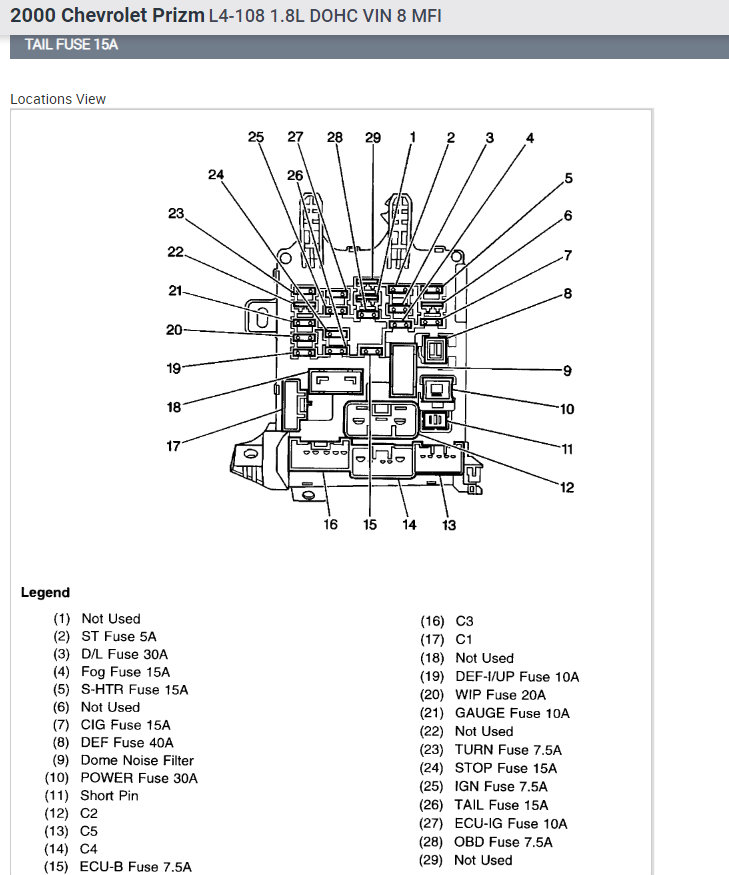 2000 Chevrolet Prizm L4-108 1.8L DOHC VIN 8 MFI

TAIL FUSE 15A

Locations View

25 27 28 29 1 2 3 4
24 26 5
23 6
22 7
21 8
20
19 9
18 10
17 11
12
16 15 14 13

Legend

(1) Not Used
(2) ST Fuse 5A
(3) D/L Fuse 30A
(4) Fog Fuse 15A
(5) S-HTR Fuse 15A
(6) Not Used
(7) CIG Fuse 15A
(8) DEF Fuse 40A
(9) Dome Noise Filter
(10) POWER Fuse 30A
(11) Short Pin
(12) C2
(13) C5
(14) C4
(15) ECU-B Fuse 7.5A

(16) C3
(17) C1
(18) Not Used
(19) DEF-I/UP Fuse 10A
(20) WIP Fuse 20A
(21) GAUGE Fuse 10A
(22) Not Used
(23) TURN Fuse 7.5A
(24) STOP Fuse 15A
(25) IGN Fuse 7.5A
(26) TAIL Fuse 15A
(27) ECU-IG Fuse 10A
(28) OBD Fuse 7.5A
(29) Not Used