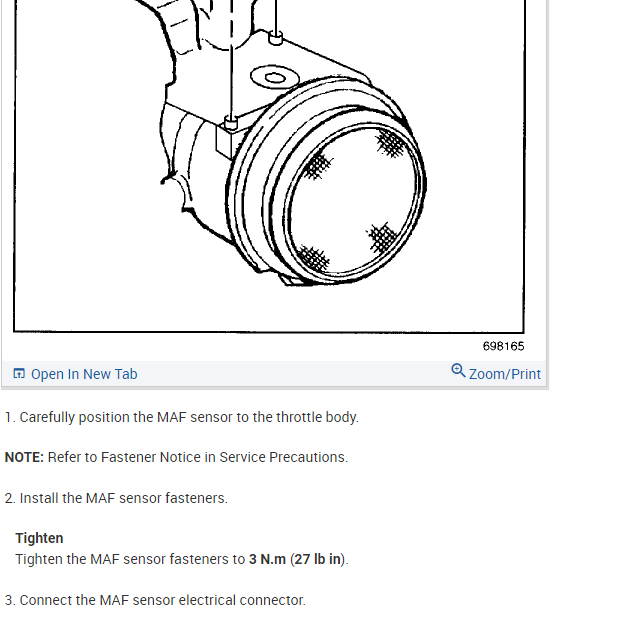 698165

Open In New Tab

Zoom/Print

1. Carefully position the MAF sensor to the throttle body.

NOTE: Refer to Fastener Notice in Service Precautions.

2. Install the MAF sensor fasteners.

Tighten
Tighten the MAF sensor fasteners to 3 N.m (27 lb in).

3. Connect the MAF sensor electrical connector.