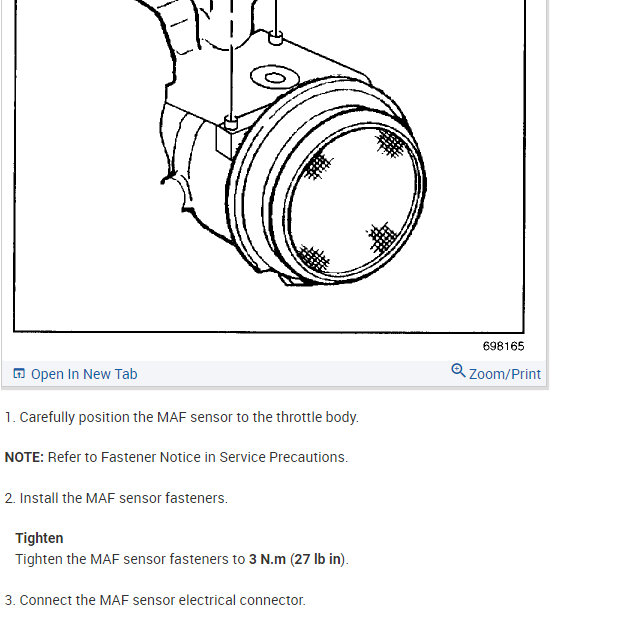 698165

Open In New Tab

Zoom/Print

1. Carefully position the MAF sensor to the throttle body.

NOTE: Refer to Fastener Notice in Service Precautions.

2. Install the MAF sensor fasteners.

Tighten
Tighten the MAF sensor fasteners to 3 N.m (27 lb in).

3. Connect the MAF sensor electrical connector.